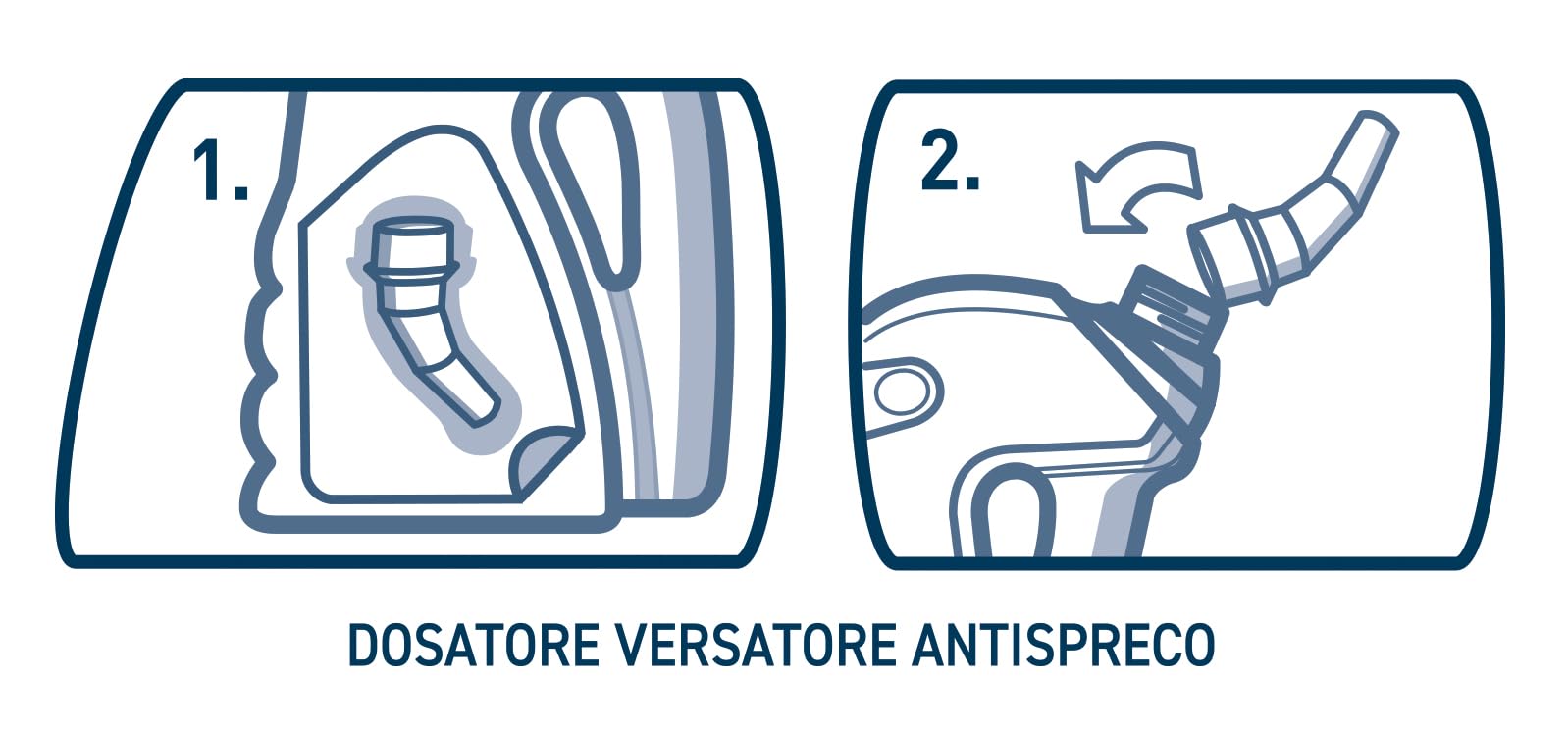 1.

2.

DOSATORE VERSATORE ANTISPRECO